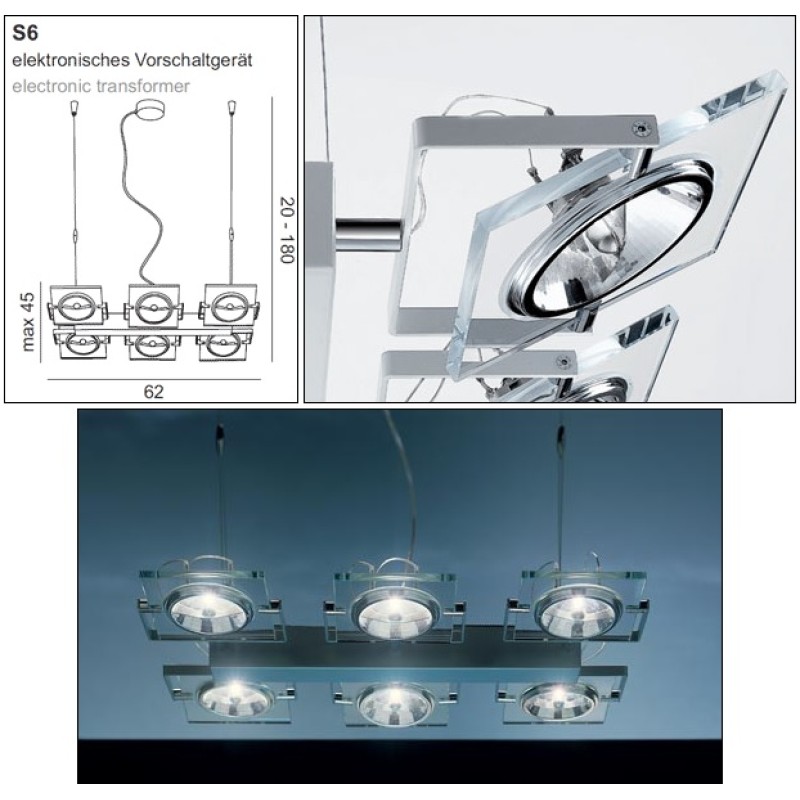 S6
elektronisches Vorschaltgerät
electronic transformer

20 - 180
max 45
62